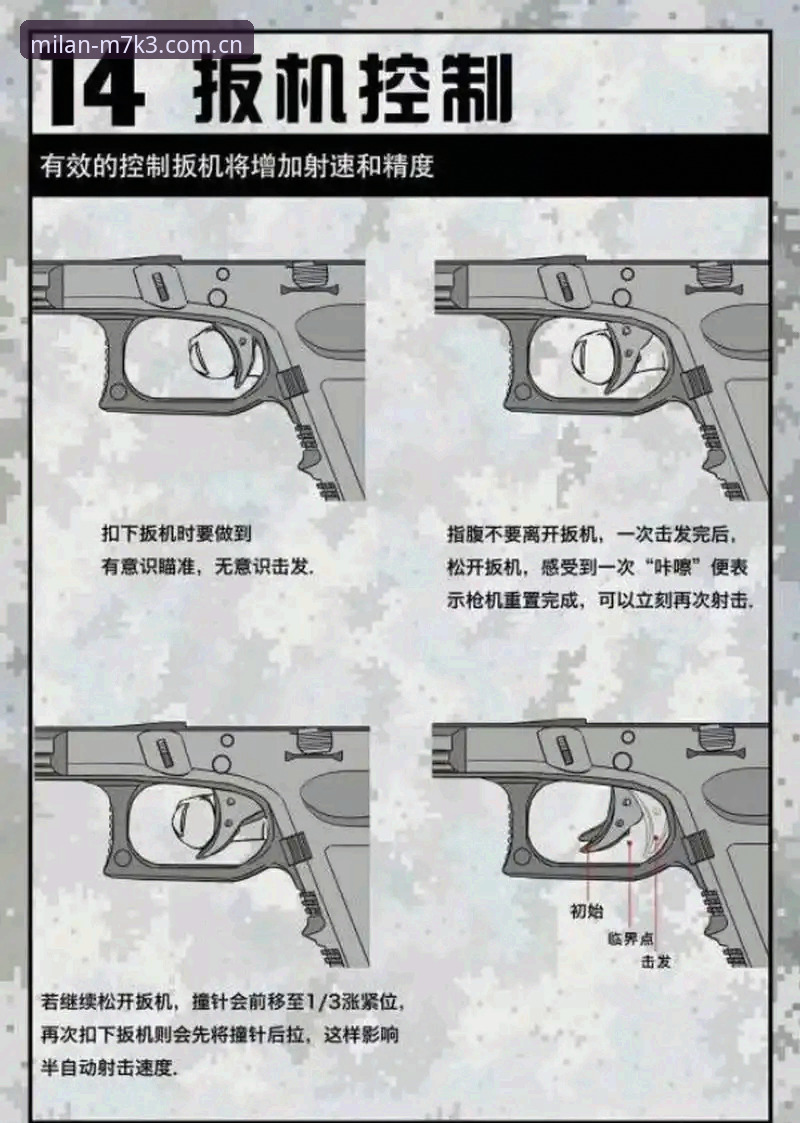 milan-m7k3.com.cn

14 扳机控制

有效的控制扳机将增加射速和精度

扣下扳机时要做到
有意识瞄准，无意识击发.

指腹不要离开扳机，一次击发完后，松开扳机，感受到一次“咔嚓”便表示枪机重置完成，可以立刻再次射击.

若继续松开扳机，撞针会前移至1/3涨紧位，再次扣下扳机则会先将撞针后拉，这样影响半自动射击速度.

初始
临界点
击发